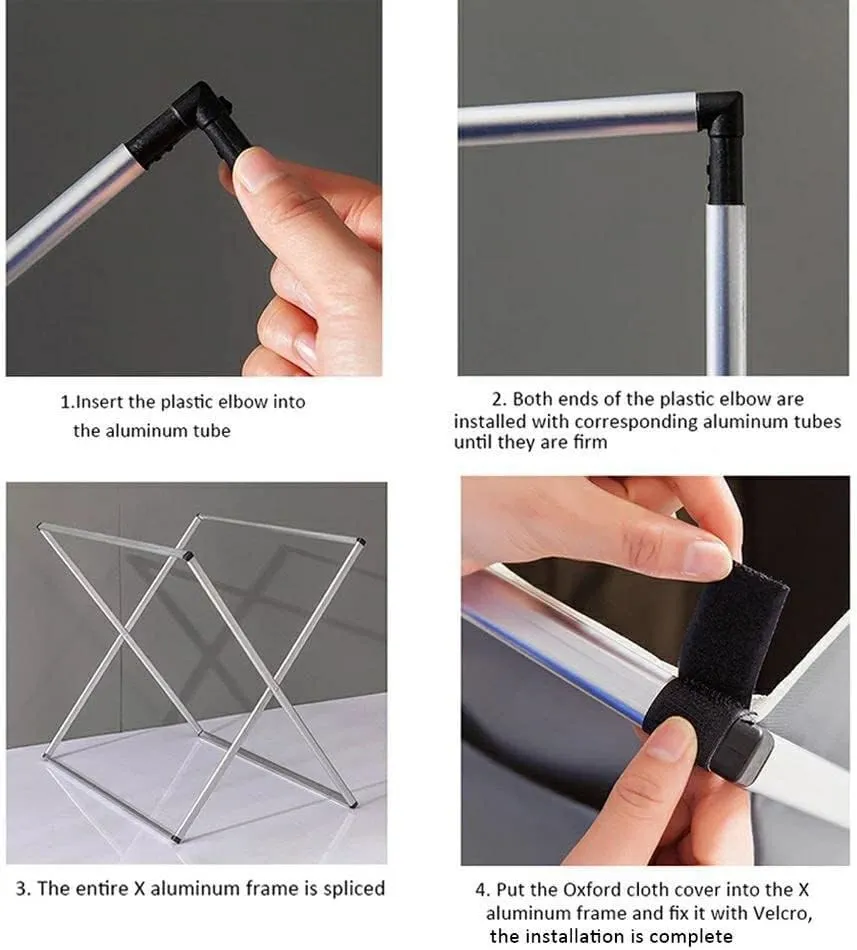 1.Insert the plastic elbow into the aluminum tube

2. Both ends of the plastic elbow are installed with corresponding aluminum tubes until they are firm

3. The entire X aluminum frame is spliced

4. Put the Oxford cloth cover into the X aluminum frame and fix it with Velcro, the installation is complete